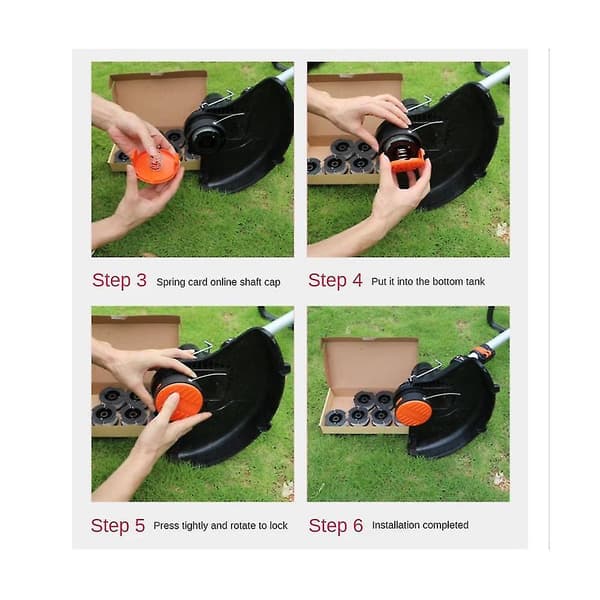 Step 3 Spring card online shaft cap

Step 4 Put it into the bottom tank

Step 5 Press tightly and rotate to lock

Step 6 Installation completed