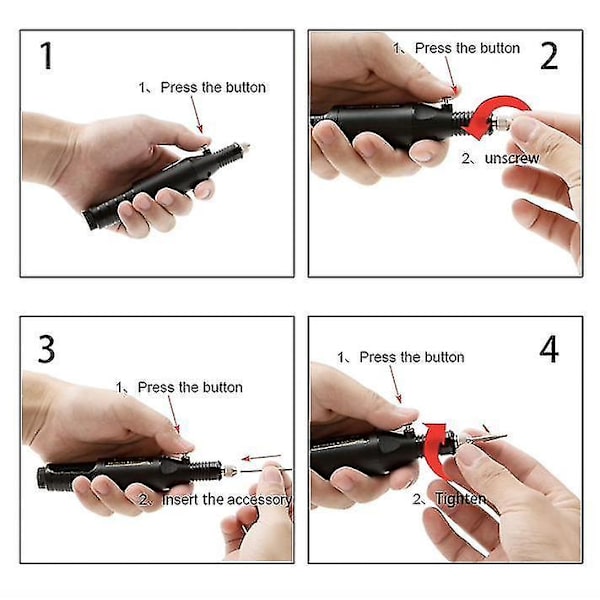 1

1、Press the button

1、Press the button

2

2、unscrew

3

1、Press the button

2、Insert the accessory

1、Press the button

4

2、Tighten