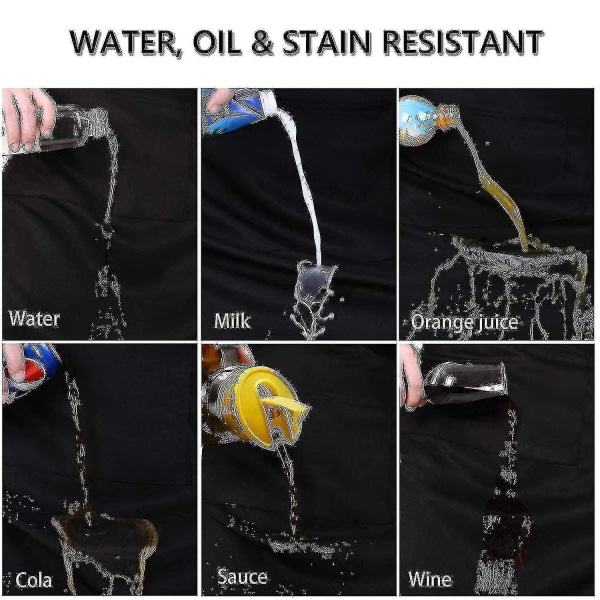 WATER, OIL & STAIN RESISTANT

Water

Milk

Orange juice

Cola

Sauce

Wine