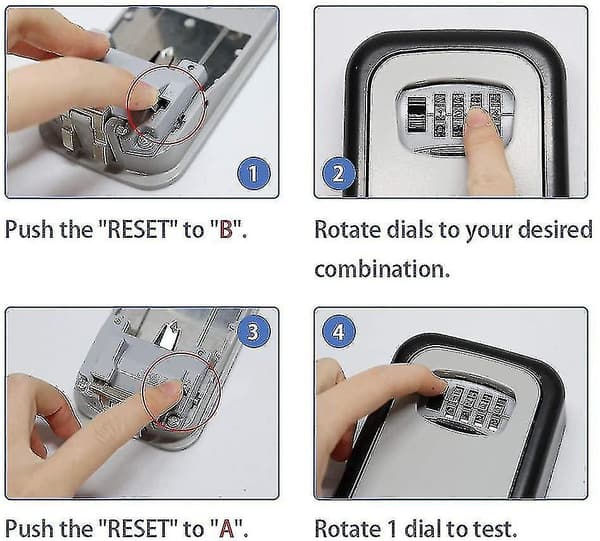 1

Push the "RESET" to "B".

2

Rotate dials to your desired combination.

3

Push the "RESET" to "A".

4

Rotate 1 dial to test.