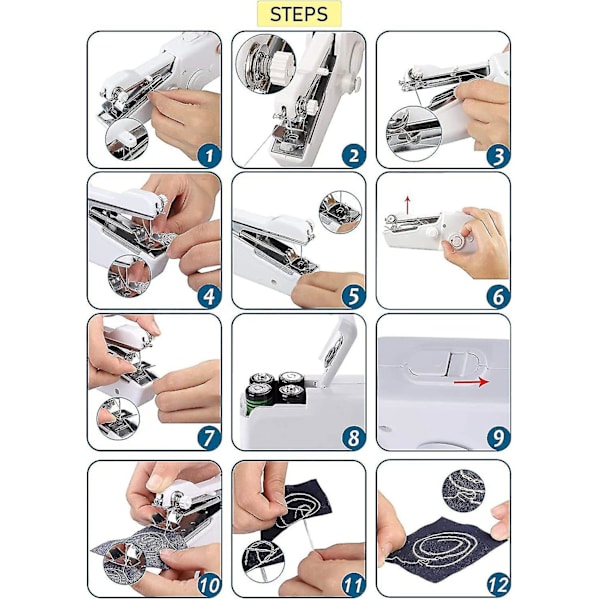 STEPS

1

2

3

4

5

6

7

8

9

10

11

12