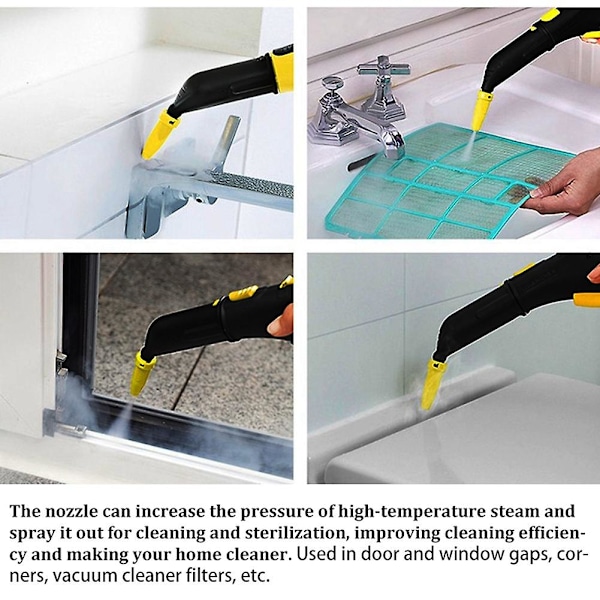 The nozzle can increase the pressure of high-temperature steam and spray it out for cleaning and sterilization, improving cleaning efficiency and making your home cleaner. Used in door and window gaps, corners, vacuum cleaner filters, etc.