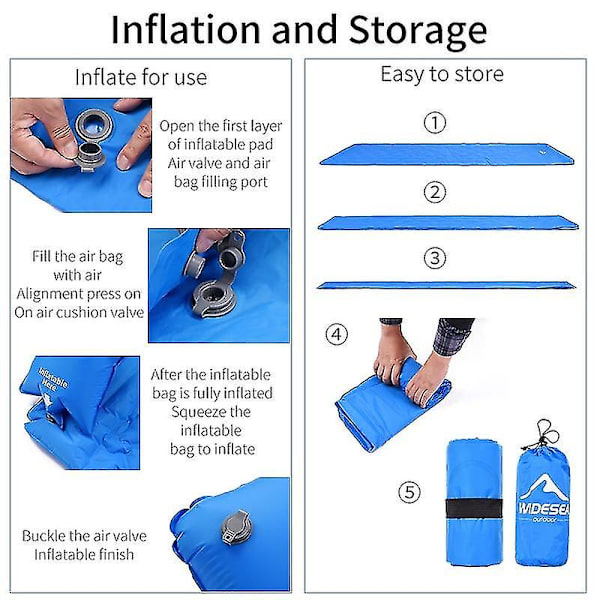 Inflation and Storage

Inflate for use

Open the first layer of inflatable pad Air valve and air bag filling port

Fill the air bag with air Alignment press on On air cushion valve

Inflatable Here

After the inflatable bag is fully inflated Squeeze the inflatable bag to inflate

Buckle the air valve Inflatable finish

Easy to store

①

②

③

④

⑤

WIDESEA outdoor