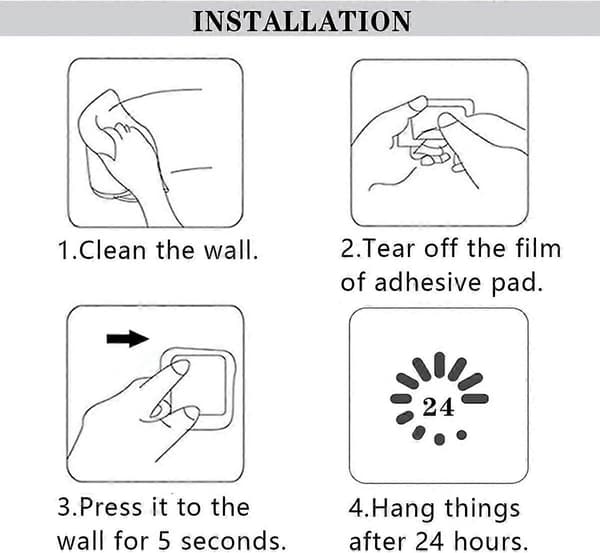 INSTALLATION

1.Clean the wall.

2.Tear off the film of adhesive pad.

3.Press it to the wall for 5 seconds.

24

4.Hang things after 24 hours.