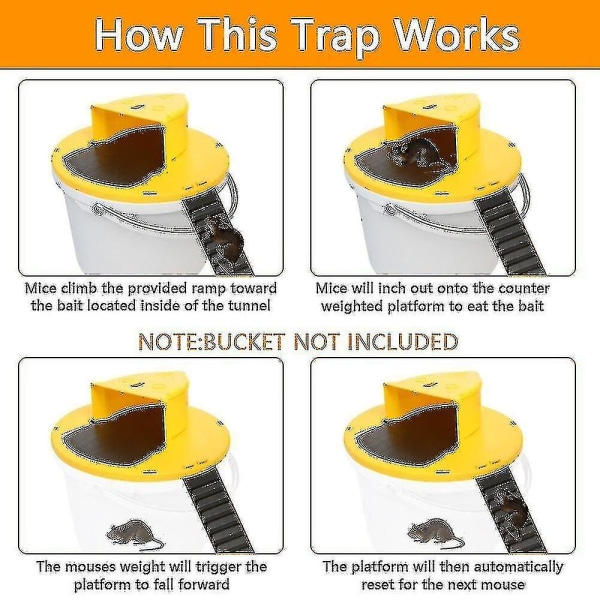 How This Trap Works

Mice climb the provided ramp toward the bait located inside of the tunnel

Mice will inch out onto the counter weighted platform to eat the bait

NOTE:BUCKET NOT INCLUDED

The mouses weight will trigger the platform to fall forward

The platform will then automatically reset for the next mouse