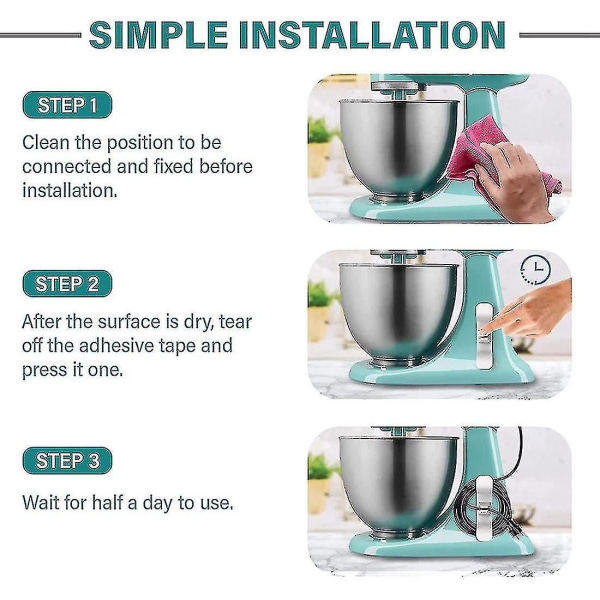 SIMPLE INSTALLATION

STEP 1

Clean the position to be connected and fixed before installation.

STEP 2

After the surface is dry, tear off the adhesive tape and press it one.

STEP 3

Wait for half a day to use.