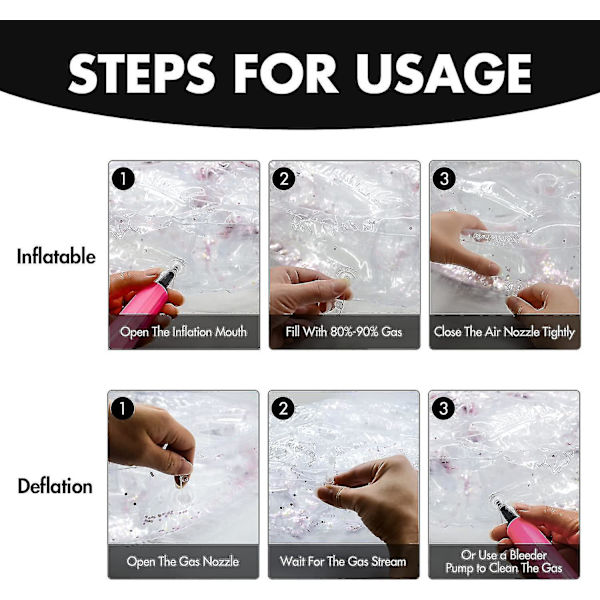 STEPS FOR USAGE

Inflatable

1
Open The Inflation Mouth

2
Fill With 80%-90% Gas

3
Close The Air Nozzle Tightly

Deflation

1
Open The Gas Nozzle

2
Wait For The Gas Stream

3
Or Use a Bleeder Pump to Clean The Gas