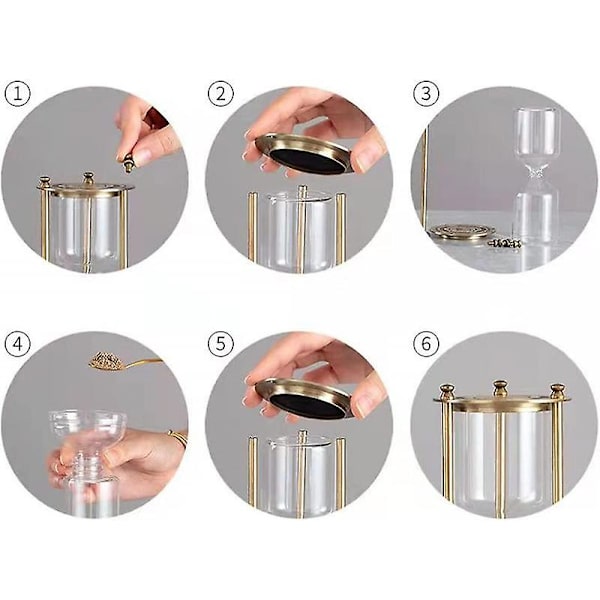 ①
②
③
④
⑤
⑥