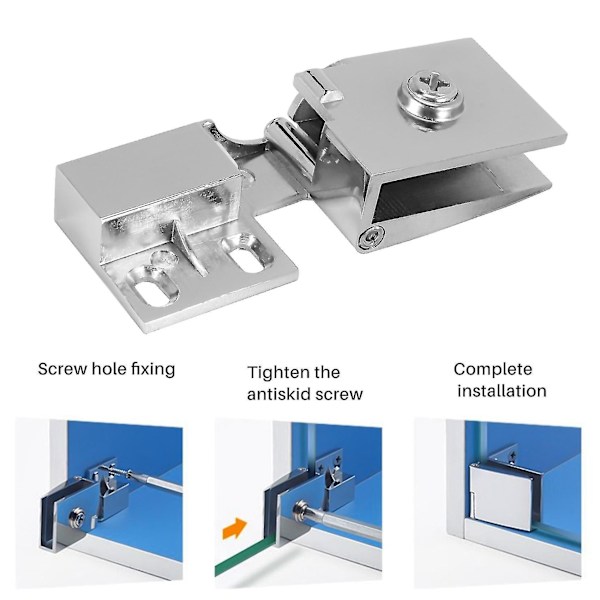 Screw hole fixing

Tighten the antiskid screw

Complete installation