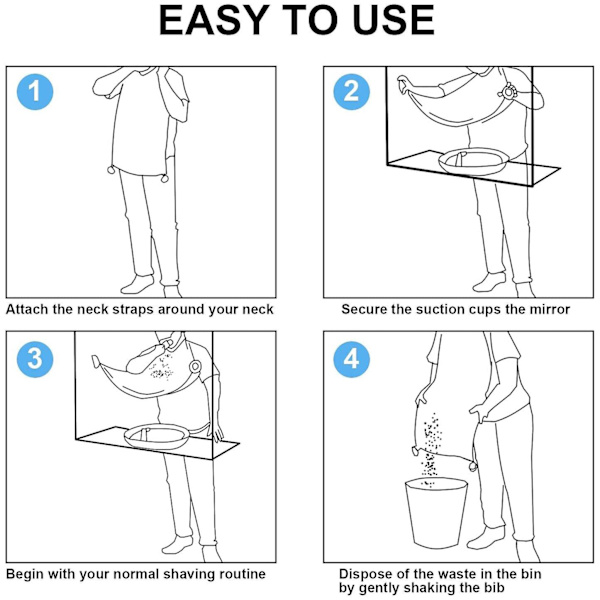 EASY TO USE

1

Attach the neck straps around your neck

2

Secure the suction cups the mirror

3

Begin with your normal shaving routine

4

Dispose of the waste in the bin by gently shaking the bib