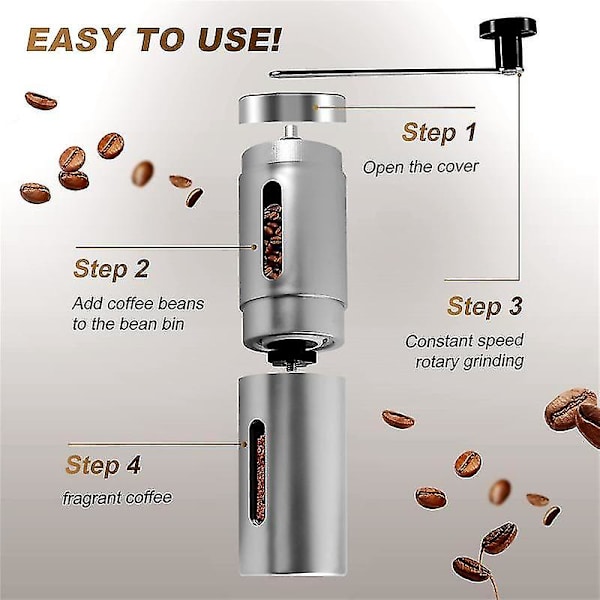 EASY TO USE!

Step 1
Open the cover

Step 2
Add coffee beans to the bean bin

Step 3
Constant speed rotary grinding

Step 4
fragrant coffee