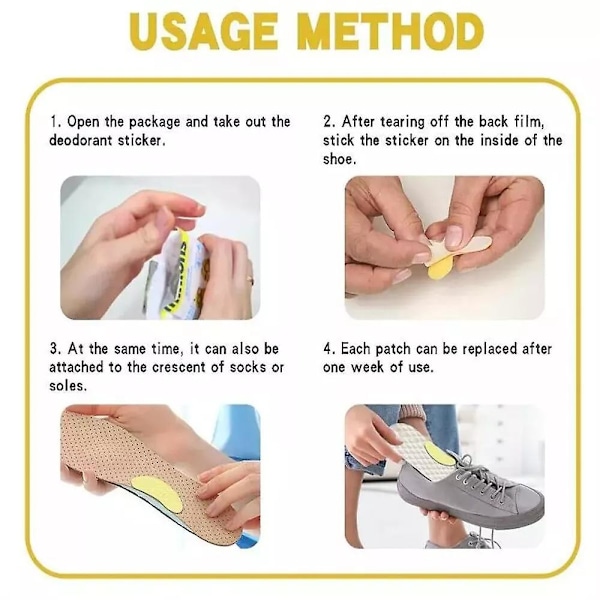 USAGE METHOD

1. Open the package and take out the deodorant sticker.

2. After tearing off the back film, stick the sticker on the inside of the shoe.

3. At the same time, it can also be attached to the crescent of socks or soles.

4. Each patch can be replaced after one week of use.