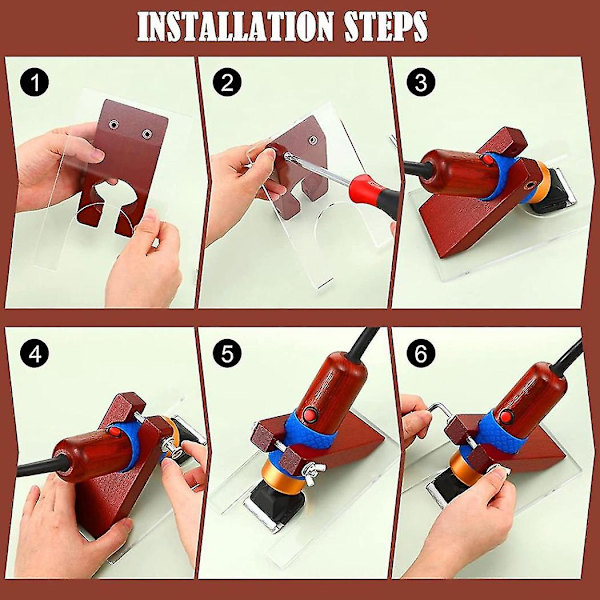 INSTALLATION STEPS

1

2

3

4

5

6