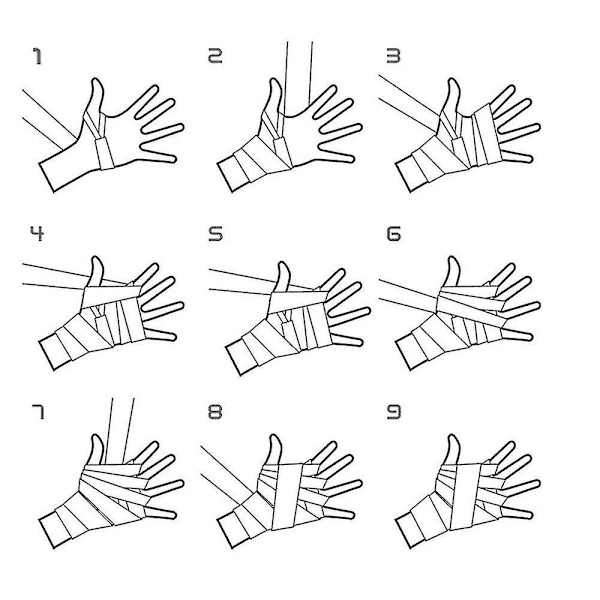 1
2
3
4
5
6
7
8
9