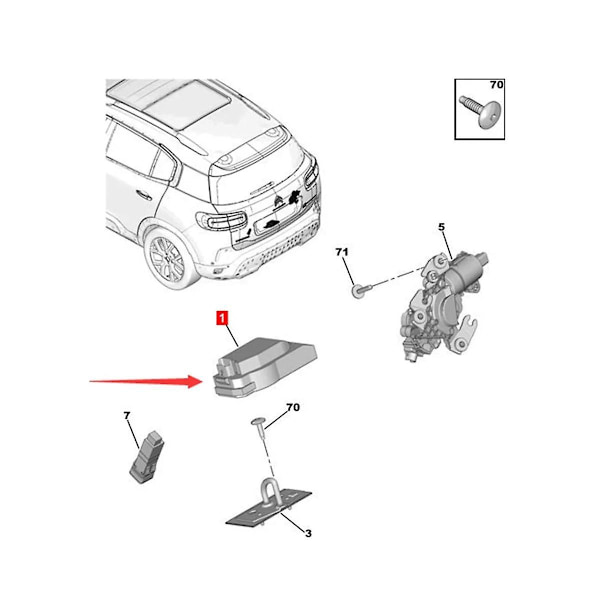 70
5
71
1
70
7
3