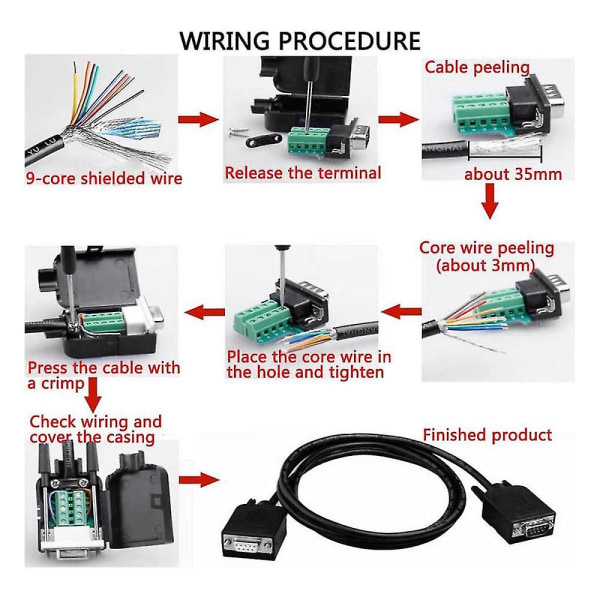 WIRING PROCEDURE

9-core shielded wire

Release the terminal

Cable peeling

about 35mm

Core wire peeling (about 3mm)

Place the core wire in the hole and tighten

Press the cable with a crimp

Check wiring and cover the casing

Finished product