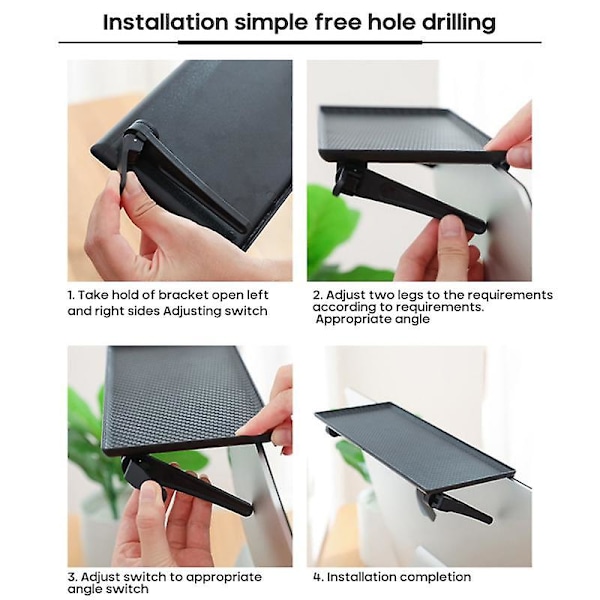 Installation simple free hole drilling

1. Take hold of bracket open left and right sides Adjusting switch

2. Adjust two legs to the requirements according to requirements. Appropriate angle

3. Adjust switch to appropriate angle switch

4. Installation completion