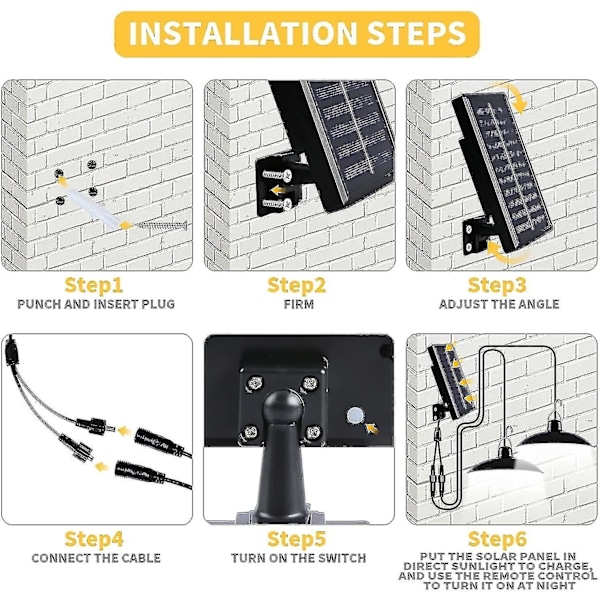 INSTALLATION STEPS

Step1
PUNCH AND INSERT PLUG

Step2
FIRM

Step3
ADJUST THE ANGLE

Step4
CONNECT THE CABLE

Step5
TURN ON THE SWITCH

Step6
PUT THE SOLAR PANEL IN DIRECT SUNLIGHT TO CHARGE, AND USE THE REMOTE CONTROL TO TURN IT ON AT NIGHT