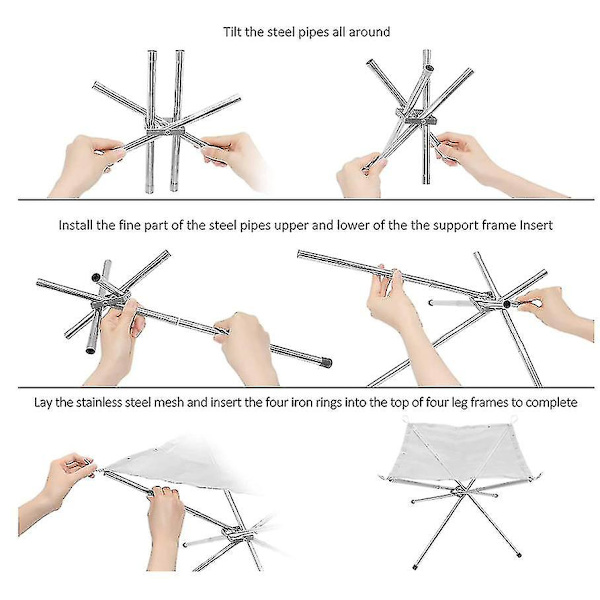 Tilt the steel pipes all around

Install the fine part of the steel pipes upper and lower of the the support frame Insert

Lay the stainless steel mesh and insert the four iron rings into the top of four leg frames to complete