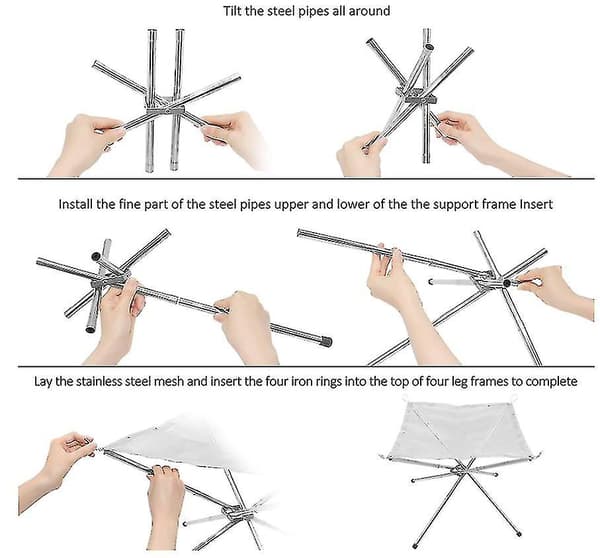 Tilt the steel pipes all around

Install the fine part of the steel pipes upper and lower of the the support frame Insert

Lay the stainless steel mesh and insert the four iron rings into the top of four leg frames to complete