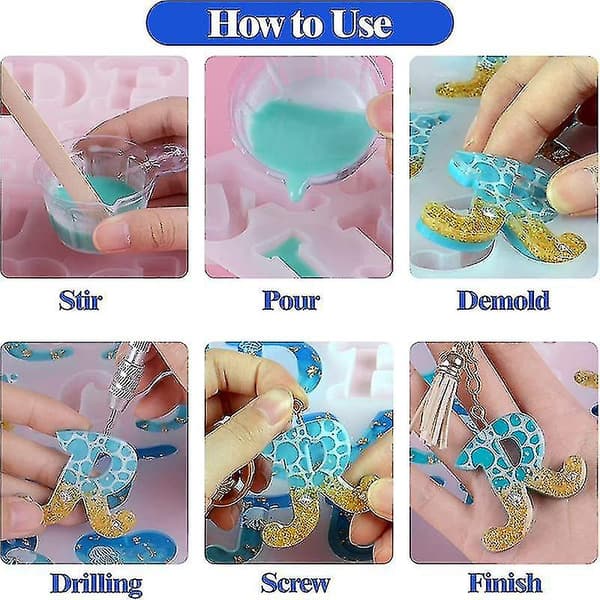 How to Use

Stir

Pour

Demold

Drilling

Screw

Finish