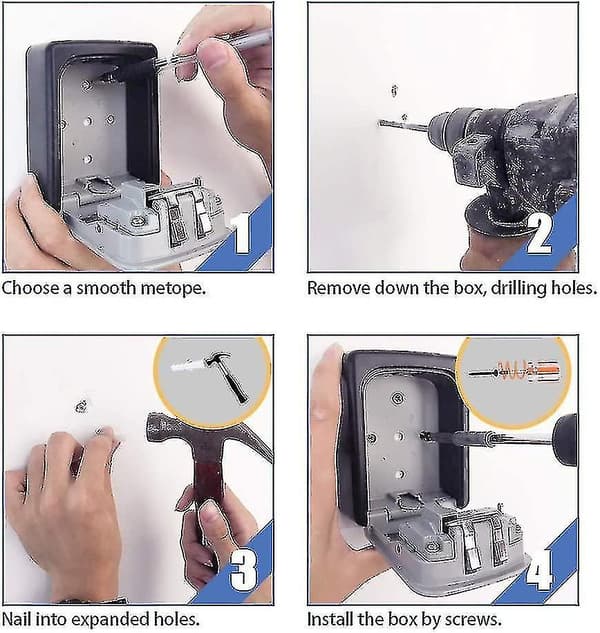 1

Choose a smooth metope.

2

Remove down the box, drilling holes.

3

Nail into expanded holes.

4

Install the box by screws.