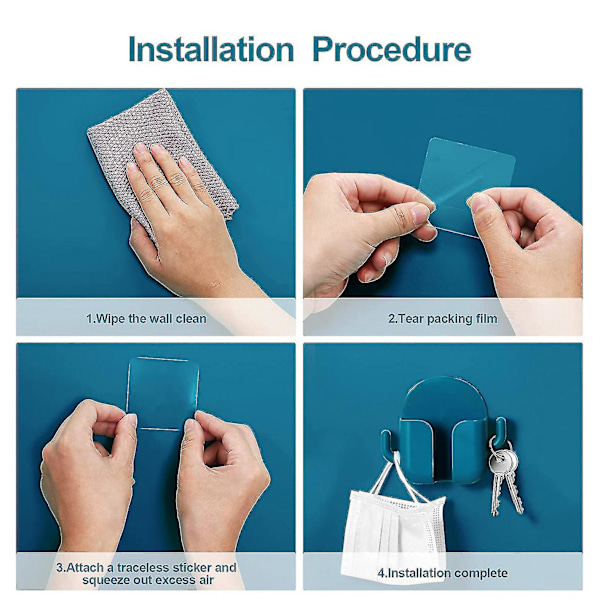 Installation Procedure

1.Wipe the wall clean

2.Tear packing film

3.Attach a traceless sticker and squeeze out excess air

4.Installation complete