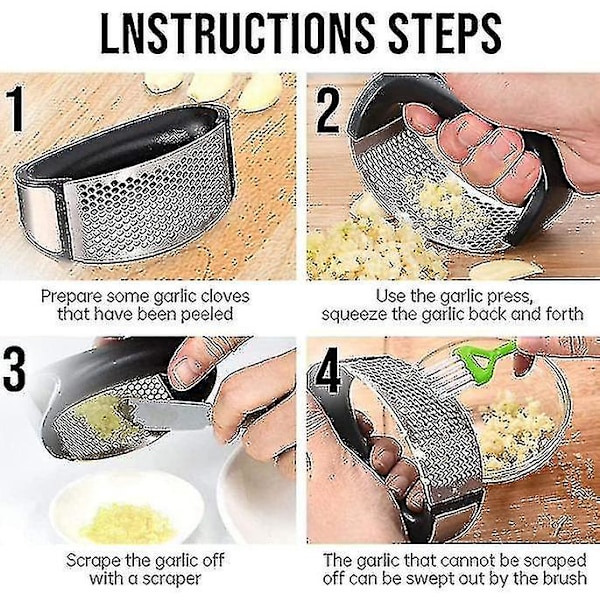 LNSTRUCTIONS STEPS

1

Prepare some garlic cloves that have been peeled

2

Use the garlic press, squeeze the garlic back and forth

3

Scrape the garlic off with a scraper

4

The garlic that cannot be scraped off can be swept out by the brush