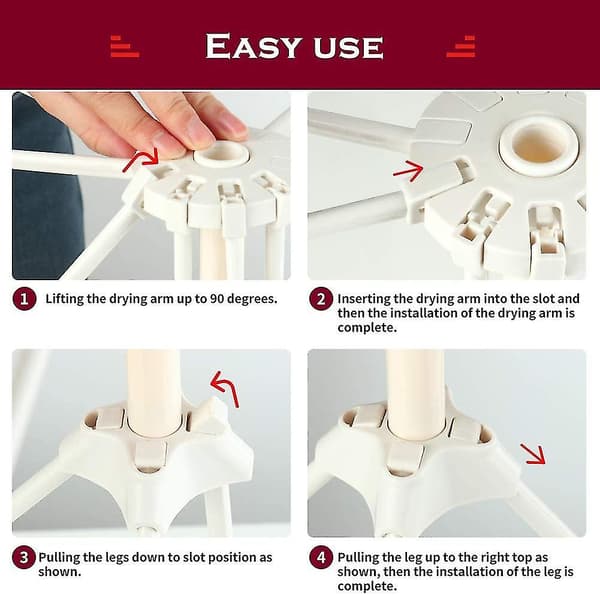 EASY USE

1 Lifting the drying arm up to 90 degrees.

2 Inserting the drying arm into the slot and then the installation of the drying arm is complete.

3 Pulling the legs down to slot position as shown.

4 Pulling the leg up to the right top as shown, then the installation of the leg is complete.