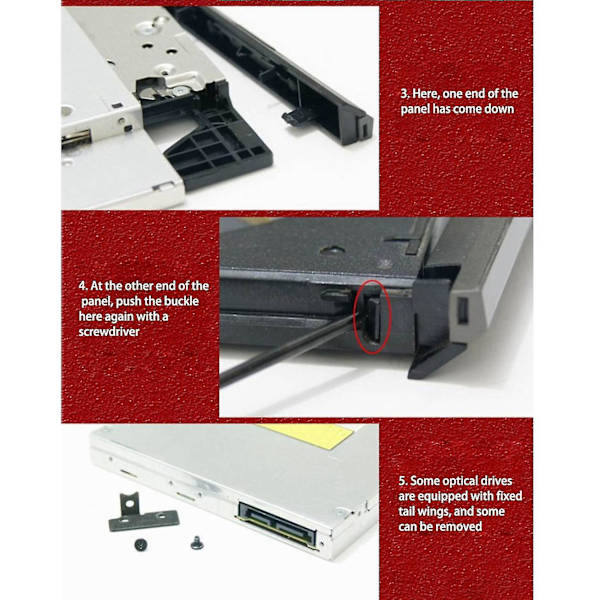 3. Here, one end of the panel has come down

4. At the other end of the panel, push the buckle here again with a screwdriver

5. Some optical drives are equipped with fixed tail wings, and some can be removed