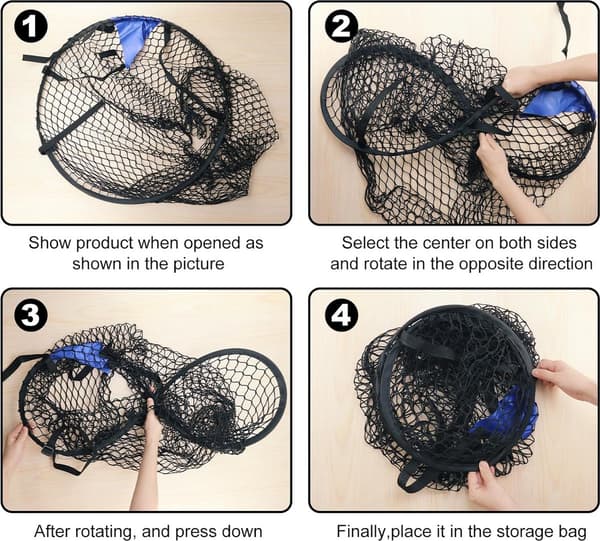 1

Show product when opened as shown in the picture

2

Select the center on both sides and rotate in the opposite direction

3

After rotating, and press down

4

Finally,place it in the storage bag