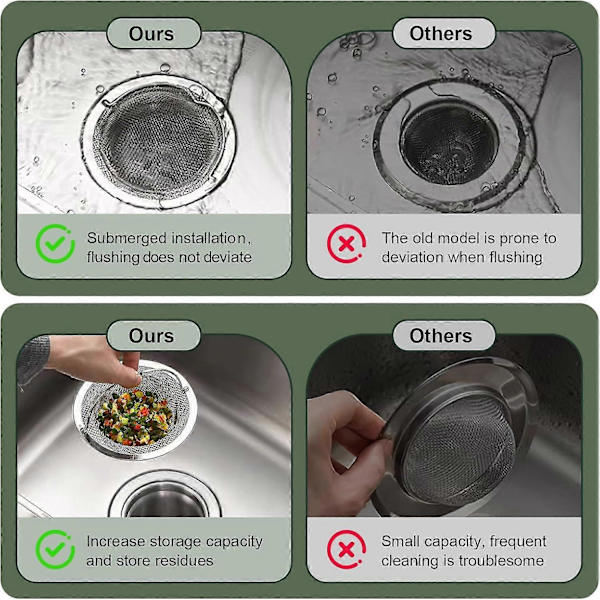 Ours

Submerged installation, flushing does not deviate

Others

The old model is prone to deviation when flushing

Ours

Increase storage capacity and store residues

Others

Small capacity, frequent cleaning is troublesome