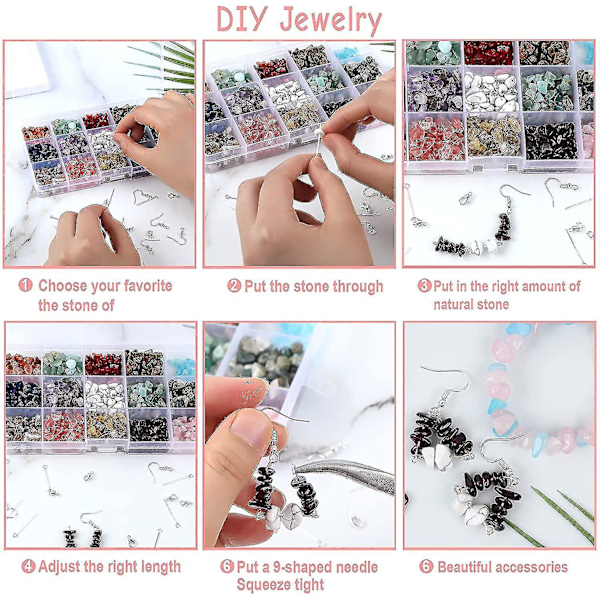 DIY Jewelry

1 Choose your favorite the stone of

2 Put the stone through

3 Put in the right amount of natural stone

4 Adjust the right length

6 Put a 9-shaped needle Squeeze tight

6 Beautiful accessories