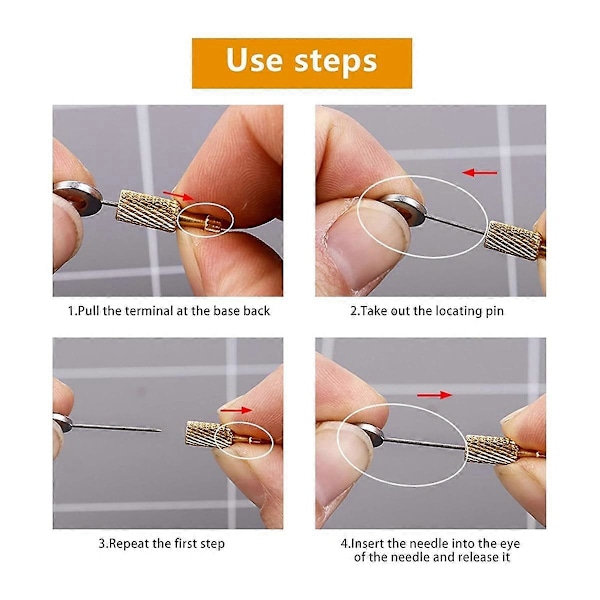 Use steps

1.Pull the terminal at the base back

2.Take out the locating pin

3.Repeat the first step

4.Insert the needle into the eye of the needle and release it