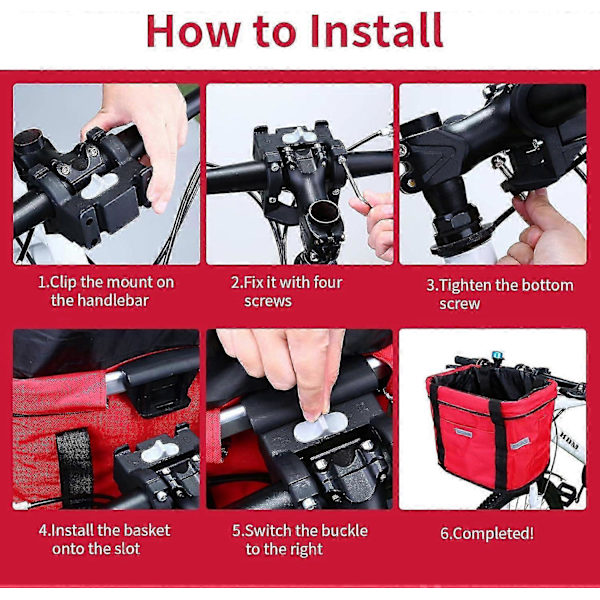 How to Install

1.Clip the mount on the handlebar

2.Fix it with four screws

3.Tighten the bottom screw

4.Install the basket onto the slot

5.Switch the buckle to the right

6.Completed!