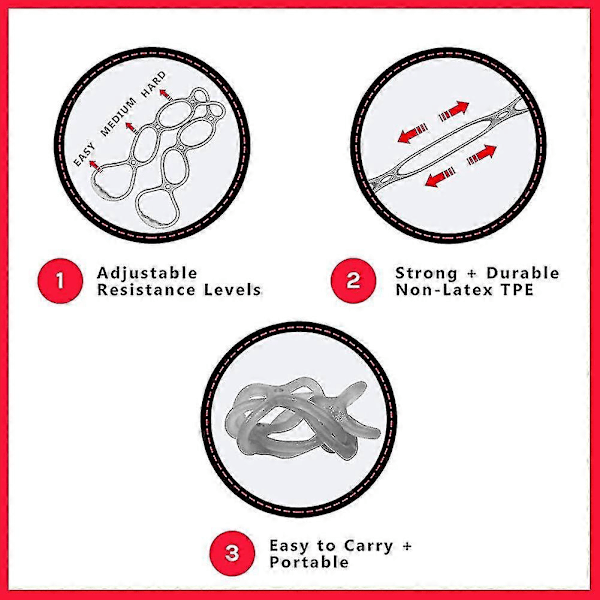 EASY MEDIUM HARD

1 Adjustable Resistance Levels

2 Strong + Durable Non-Latex TPE

3 Easy to Carry + Portable