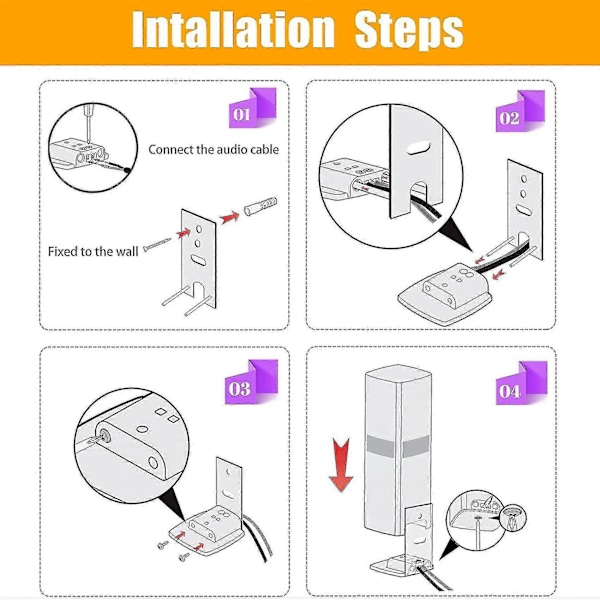 Intallation Steps

01

Connect the audio cable

Fixed to the wall

02

03

04