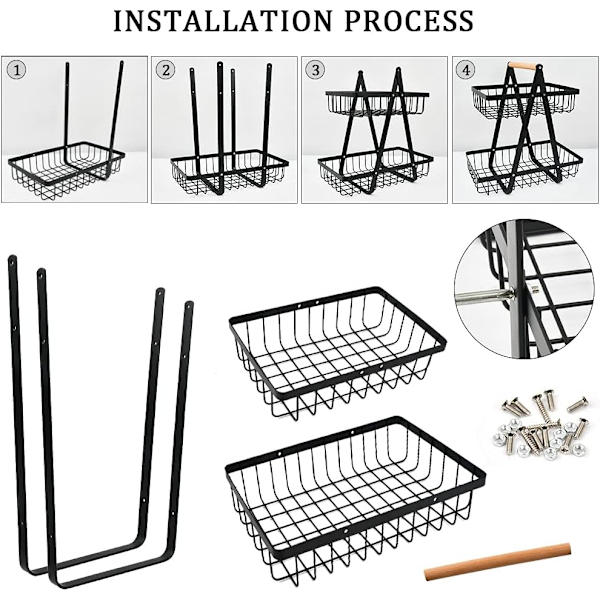 INSTALLATION PROCESS

1

2

3

4