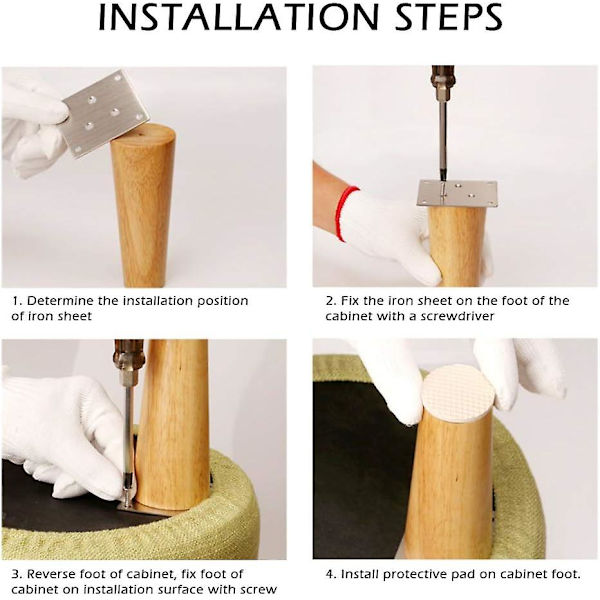 INSTALLATION STEPS

1. Determine the installation position of iron sheet

2. Fix the iron sheet on the foot of the cabinet with a screwdriver

3. Reverse foot of cabinet, fix foot of cabinet on installation surface with screw

4. Install protective pad on cabinet foot.