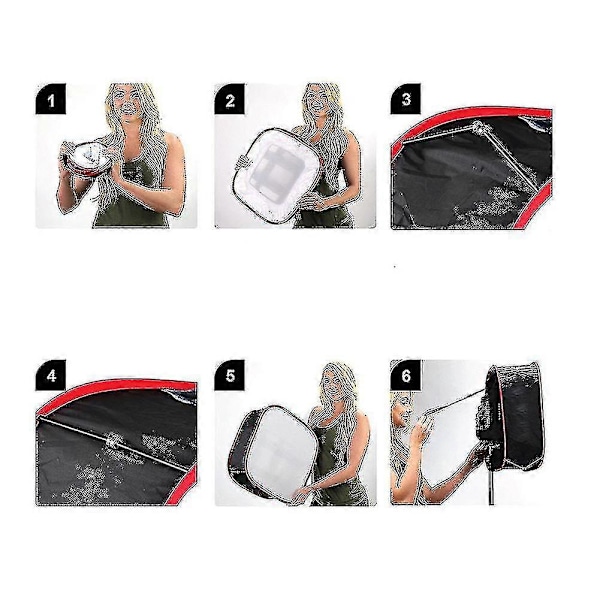 1

2

3

4

5

6