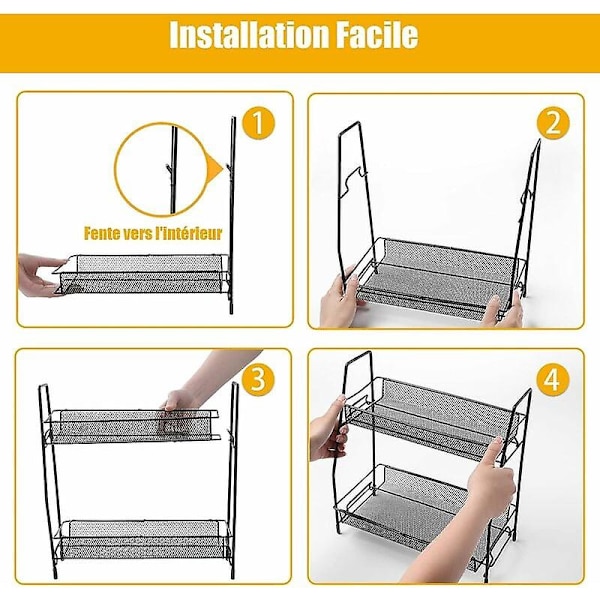 Installation Facile

1

Fente vers l'intérieur

2

3

4