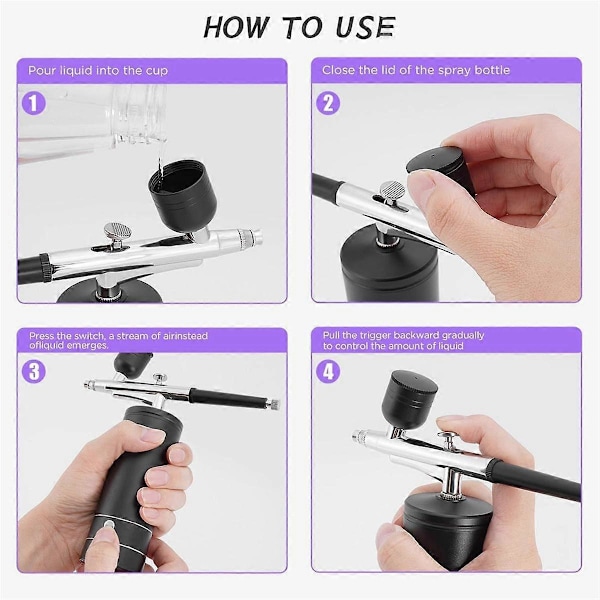 HOW TO USE

Pour liquid into the cup

1

Close the lid of the spray bottle

2

Press the switch, a stream of airinstead ofliquid emerges.

3

Pull the trigger backward gradually to control the amount of liquid

4