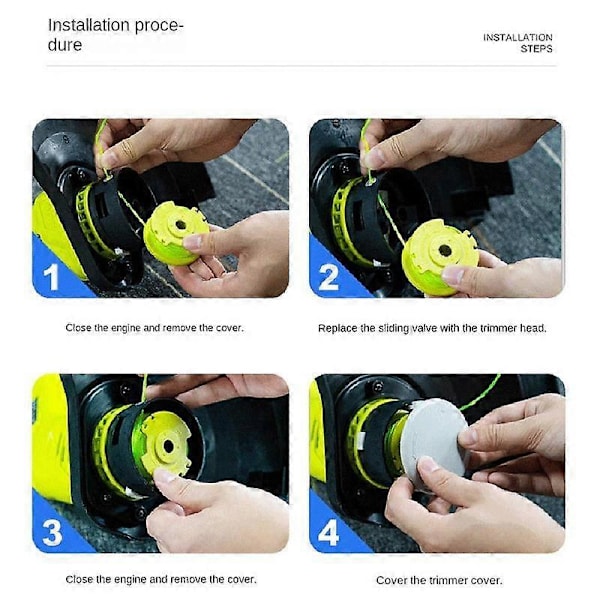 Installation procedure

INSTALLATION STEPS

1

Close the engine and remove the cover.

2

Replace the sliding valve with the trimmer head.

3

Close the engine and remove the cover.

4

Cover the trimmer cover.