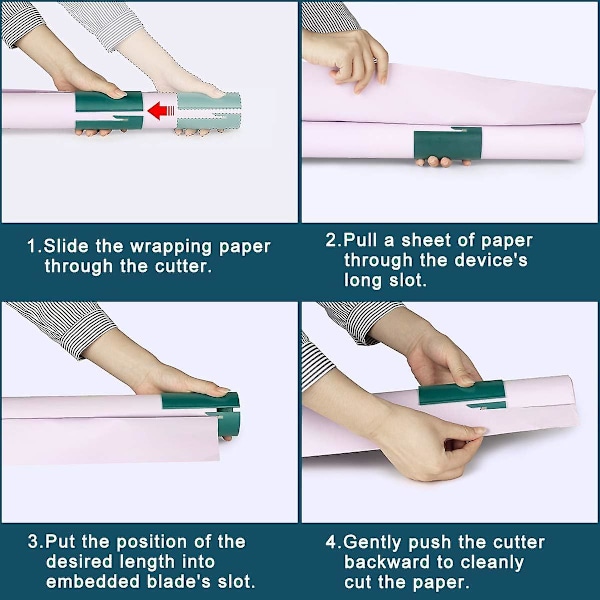 1.Slide the wrapping paper through the cutter.

2.Pull a sheet of paper through the device's long slot.

3.Put the position of the desired length into embedded blade's slot.

4.Gently push the cutter backward to cleanly cut the paper.