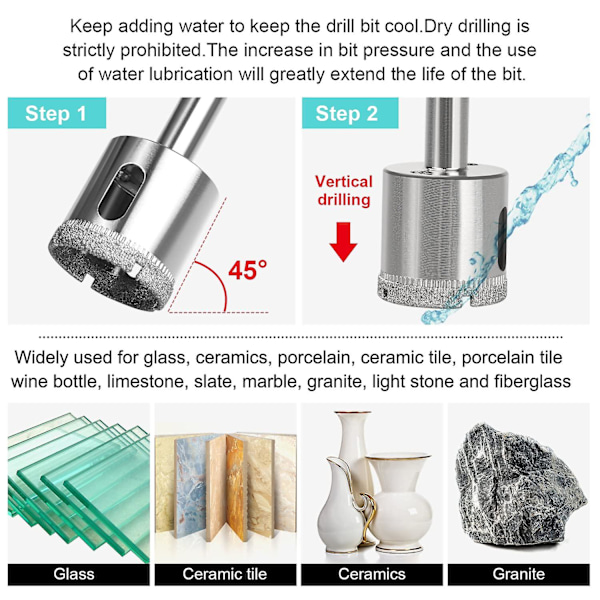 Keep adding water to keep the drill bit cool.Dry drilling is strictly prohibited.The increase in bit pressure and the use of water lubrication will greatly extend the life of the bit.

Step 1

45°

Step 2

Vertical drilling

Widely used for glass, ceramics, porcelain, ceramic tile, porcelain tile wine bottle, limestone, slate, marble, granite, light stone and fiberglass

Glass

Ceramic tile

Ceramics

Granite