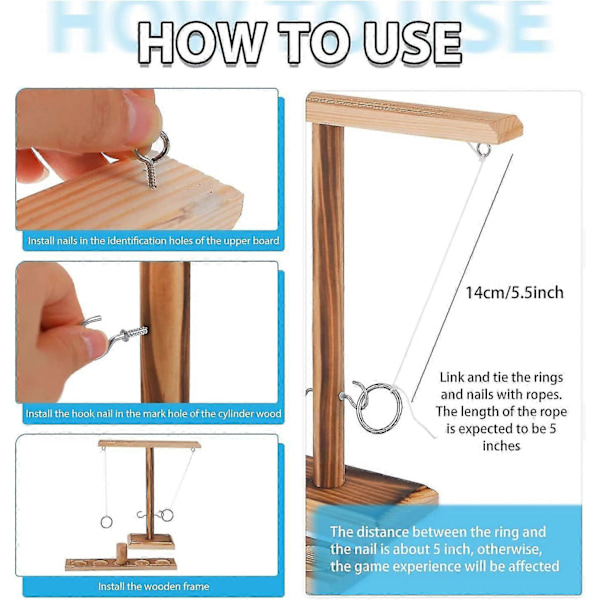 HOW TO USE

Install nails in the identification holes of the upper board

Install the hook nail in the mark hole of the cylinder wood

Install the wooden frame

14cm/5.5inch

Link and tie the rings and nails with ropes. The length of the rope is expected to be 5 inches

The distance between the ring and the nail is about 5 inch, otherwise, the game experience will be affected