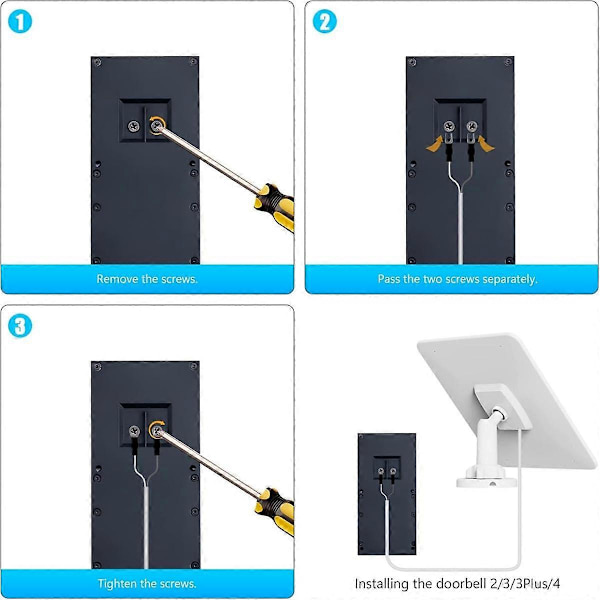 1

Remove the screws.

2

Pass the two screws separately.

3

Tighten the screws.

Installing the doorbell 2/3/3Plus/4