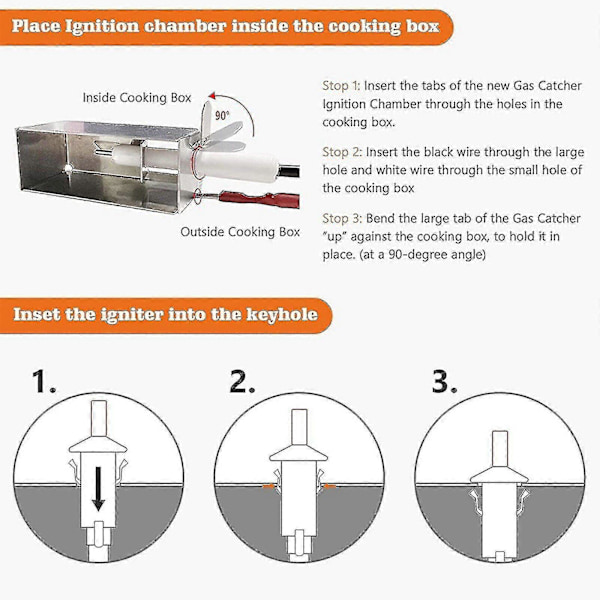 Place Ignition chamber inside the cooking box

Inside Cooking Box

90°

Outside Cooking Box

Stop 1: Insert the tabs of the new Gas Catcher Ignition Chamber through the holes in the cooking box.

Stop 2: Insert the black wire through the large hole and white wire through the small hole of the cooking box

Stop 3: Bend the large tab of the Gas Catcher "up" against the cooking box, to hold it in place. (at a 90-degree angle)

Inset the igniter into the keyhole

1.

2.

3.