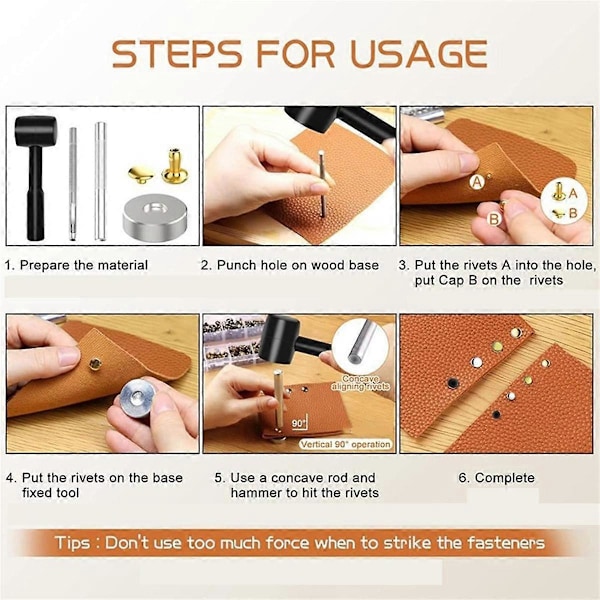 STEPS FOR USAGE

1. Prepare the material

2. Punch hole on wood base

A
B
A
B

3. Put the rivets A into the hole, put Cap B on the rivets

4. Put the rivets on the base fixed tool

Concave aligning rivets
90°
Vertical 90° operation

5. Use a concave rod and hammer to hit the rivets

6. Complete

Tips : Don't use too much force when to strike the fasteners