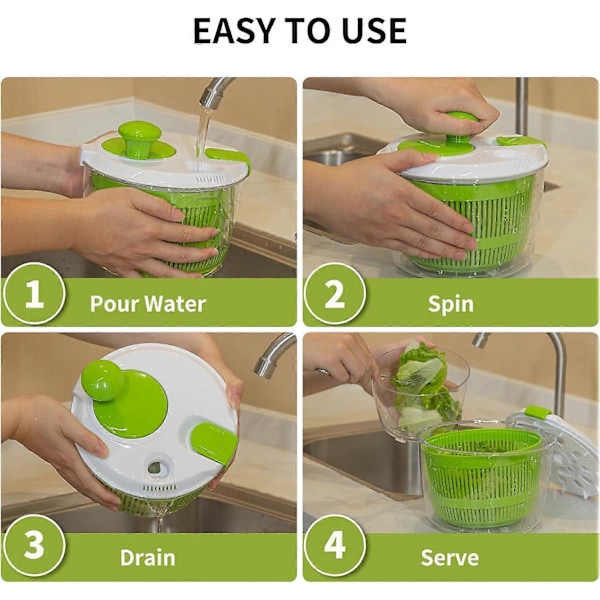 EASY TO USE

1 Pour Water

2 Spin

3 Drain

4 Serve